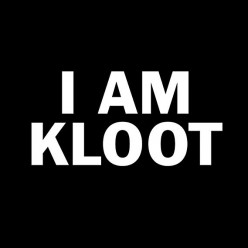 I AM
KLOOT